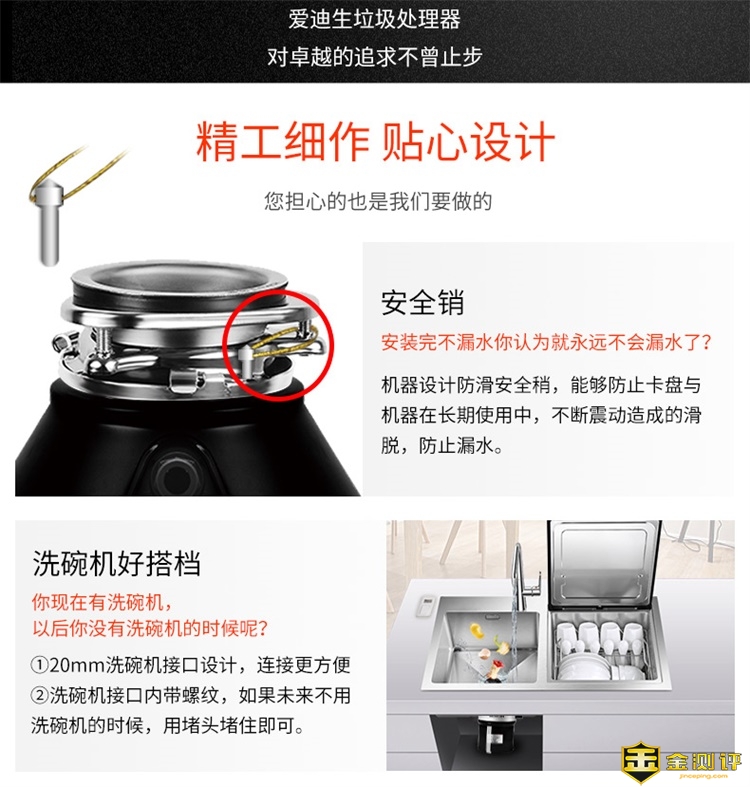 爱迪生垃圾处理器
对卓越的追求不曾止步

精工细作 贴心设计

您担心的也是我们要做的

安全销

安装完不漏水你认为就永远不会漏水了？

机器设计防滑安全稍，能够防止卡盘与机器在长期使用中，不断震动造成的滑脱，防止漏水。

洗碗机好搭档

你现在有洗碗机，
以后你没有洗碗机的时候呢？

①20mm洗碗机接口设计，连接更方便
②洗碗机接口内带螺纹，如果未来不用洗碗机的时候，用堵头堵住即可。

金测评
jinceping.com