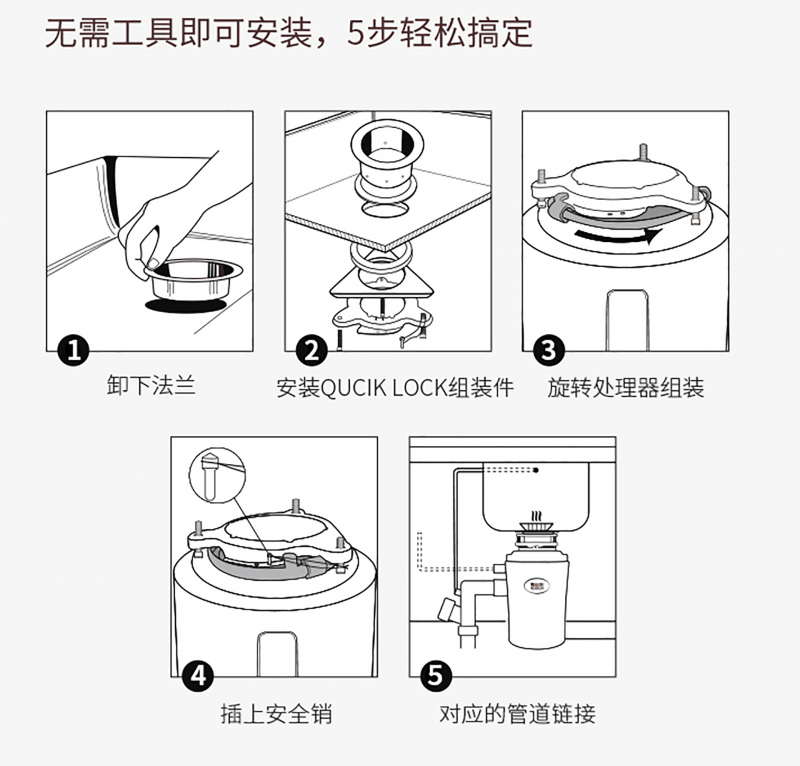 无需工具即可安装，5步轻松搞定

1
卸下法兰

2
安装QUCIK LOCK组装件

3
旋转处理器组装

4
插上安全销

5
对应的管道链接