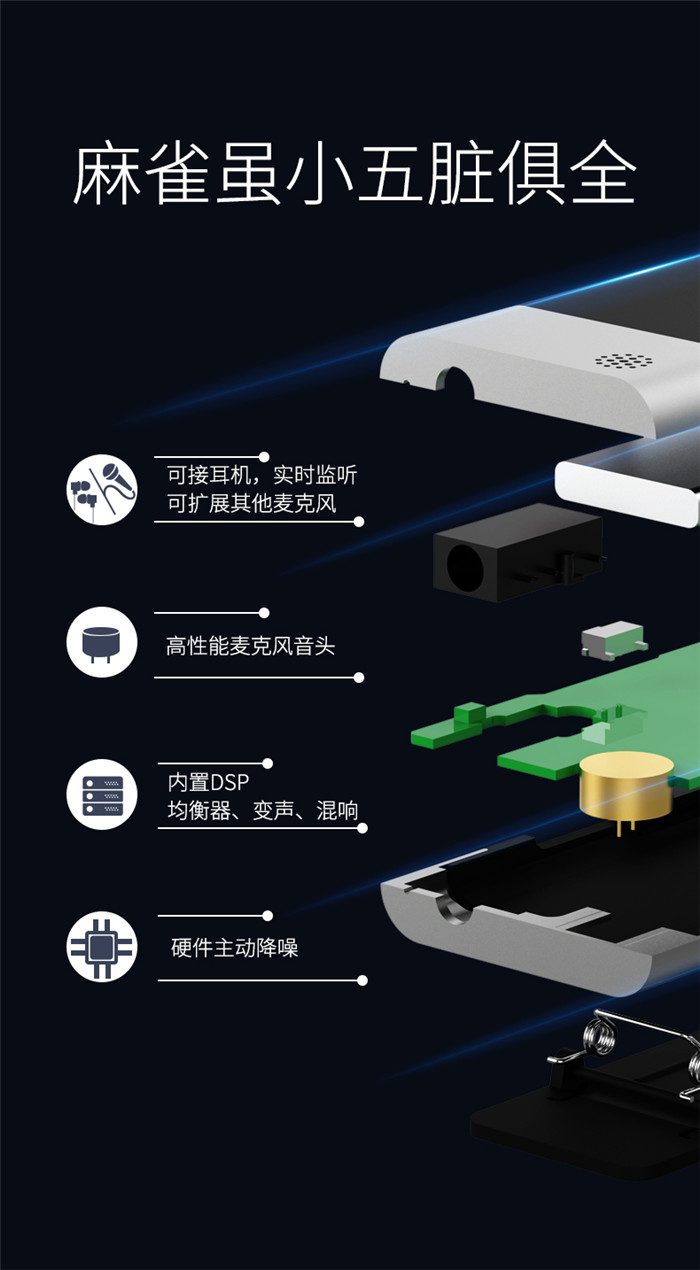 麻雀虽小五脏俱全

可接耳机，实时监听
可扩展其他麦克风

高性能麦克风音头

内置DSP
均衡器、变声、混响

硬件主动降噪