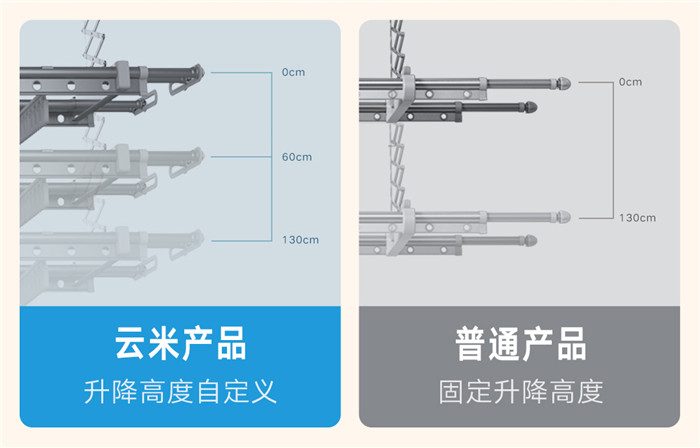 0cm
60cm
130cm

云米产品
升降高度自定义

0cm
130cm

普通产品
固定升降高度