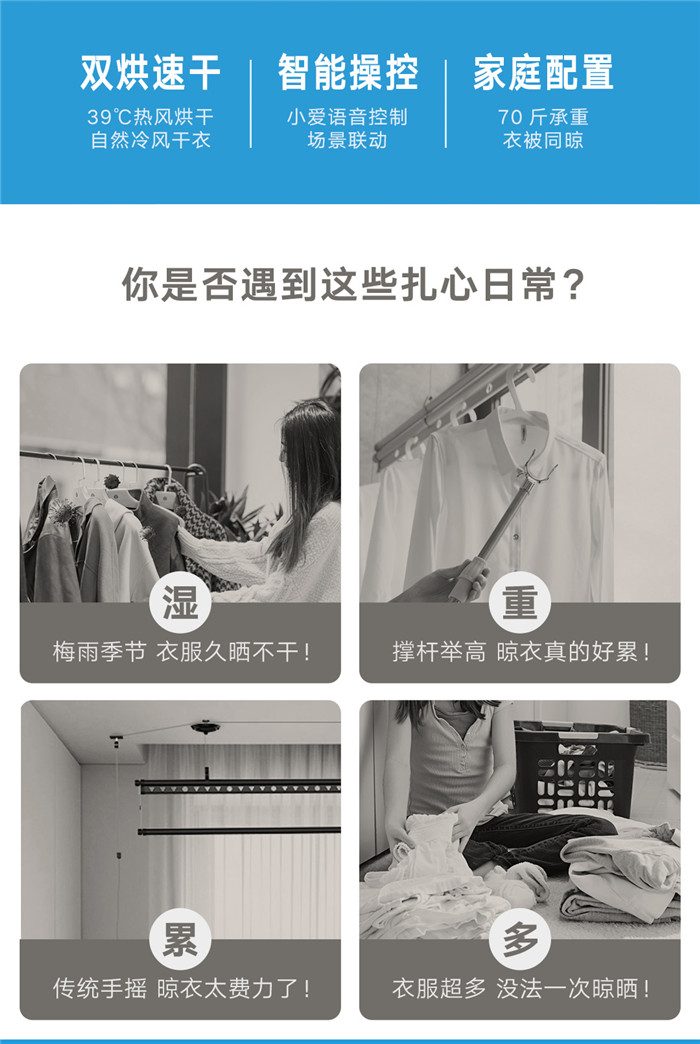 双烘速干
39℃热风烘干
自然冷风干衣

智能操控
小爱语音控制
场景联动

家庭配置
70 斤承重
衣被同晾

你是否遇到这些扎心日常？

湿
梅雨季节 衣服久晒不干！

重
撑杆举高 晾衣真的好累！

累
传统手摇 晾衣太费力了！

多
衣服超多 没法一次晾晒！