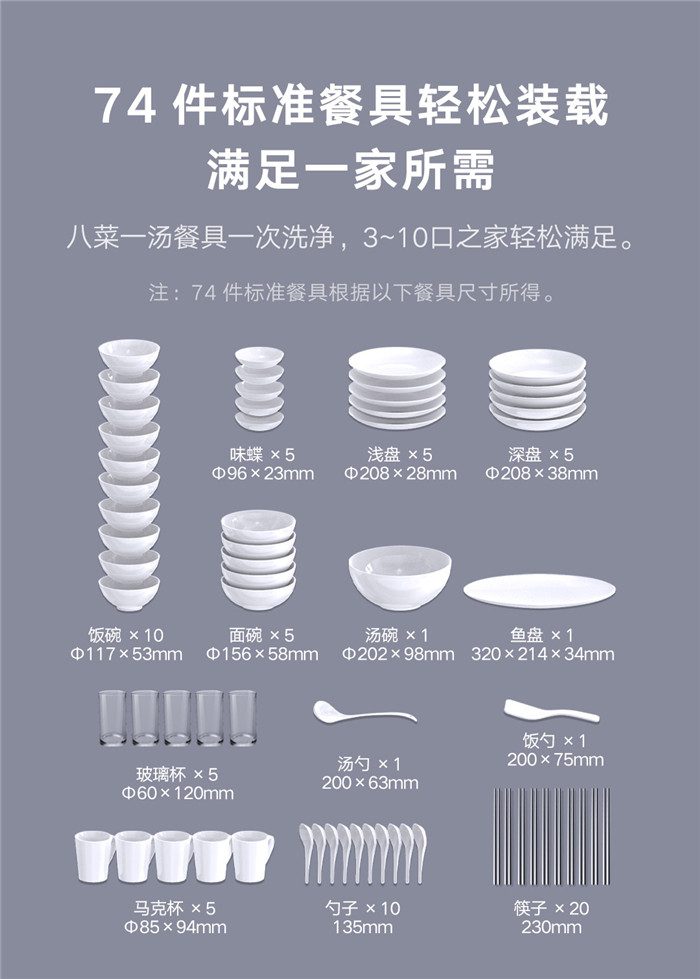 74 件标准餐具轻松装载
满足一家所需

八菜一汤餐具一次洗净，3~10口之家轻松满足。

注：74 件标准餐具根据以下餐具尺寸所得。

味蝶 ×5
Φ96×23mm

浅盘 ×5
Φ208×28mm

深盘 ×5
Φ208×38mm

饭碗 ×10
Φ117×53mm

面碗 ×5
Φ156×58mm

汤碗 ×1
Φ202×98mm

鱼盘 ×1
320×214×34mm

玻璃杯 ×5
Φ60×120mm

汤勺 ×1
200×63mm

饭勺 ×1
200×75mm

马克杯 ×5
Φ85×94mm

勺子 ×10
135mm

筷子 ×20
230mm