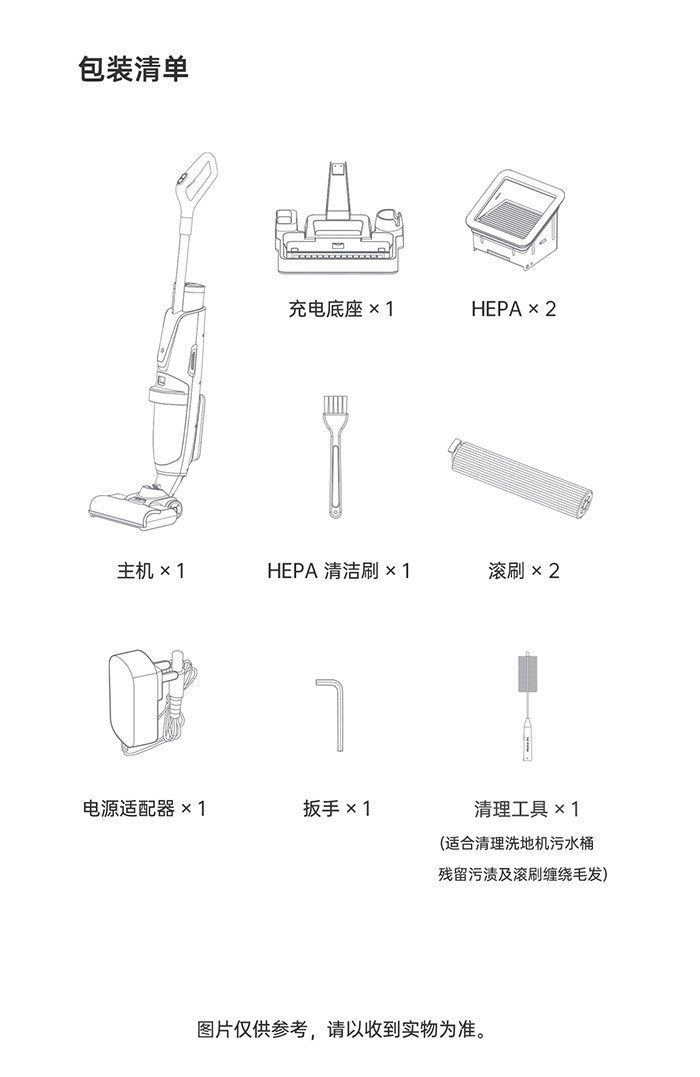 包装清单

充电底座 × 1

HEPA × 2

主机 × 1

HEPA 清洁刷 × 1

滚刷 × 2

电源适配器 × 1

扳手 × 1

清理工具 × 1

(适合清理洗地机污水桶残留污渍及滚刷缠绕毛发)

图片仅供参考，请以收到实物为准。