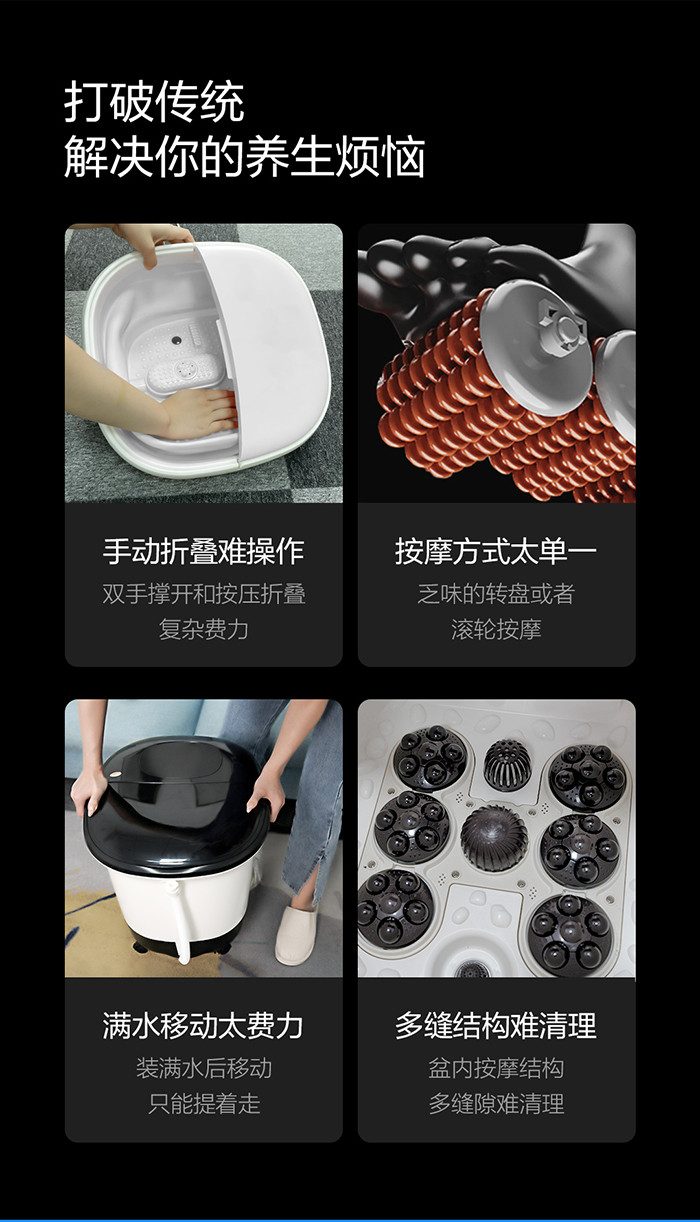 打破传统
解决你的养生烦恼

手动折叠难操作
双手撑开和按压折叠
复杂费力

按摩方式太单一
乏味的转盘或者
滚轮按摩

满水移动太费力
装满水后移动
只能提着走

多缝结构难清理
盆内按摩结构
多缝隙难清理