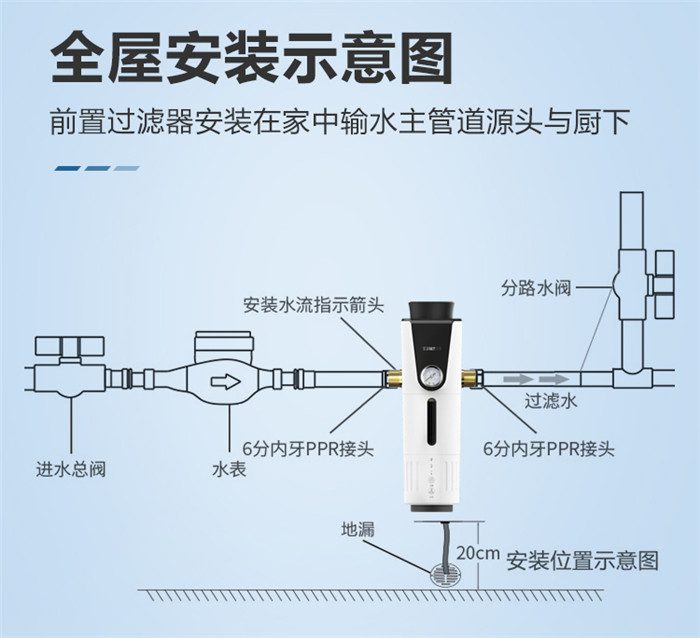 全屋安装示意图

前置过滤器安装在家中输水主管道源头与厨下

分路水阀

安装水流指示箭头

过滤水

6分内牙PPR接头

6分内牙PPR接头

进水总阀

水表

地漏

20cm

安装位置示意图