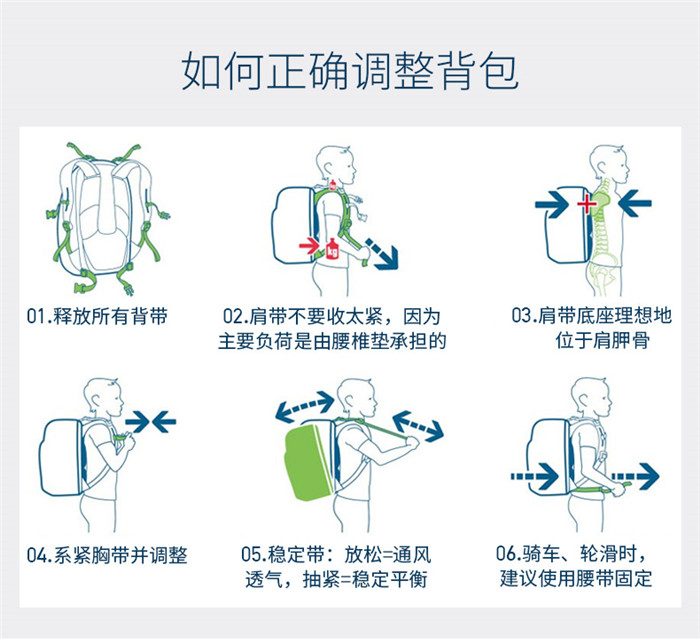 如何正确调整背包

kg

01.释放所有背带

02.肩带不要收太紧，因为主要负荷是由腰椎垫承担的

03.肩带底座理想地位于肩胛骨

04.系紧胸带并调整

05.稳定带：放松=通风透气，抽紧=稳定平衡

06.骑车、轮滑时，建议使用腰带固定