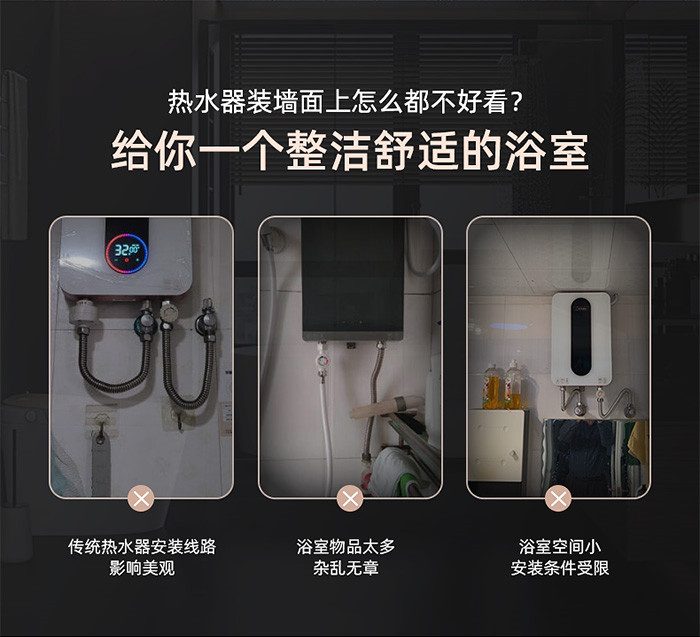 热水器装墙面上怎么都不好看？
给你一个整洁舒适的浴室

32

传统热水器安装线路
影响美观

浴室物品太多
杂乱无章

浴室空间小
安装条件受限